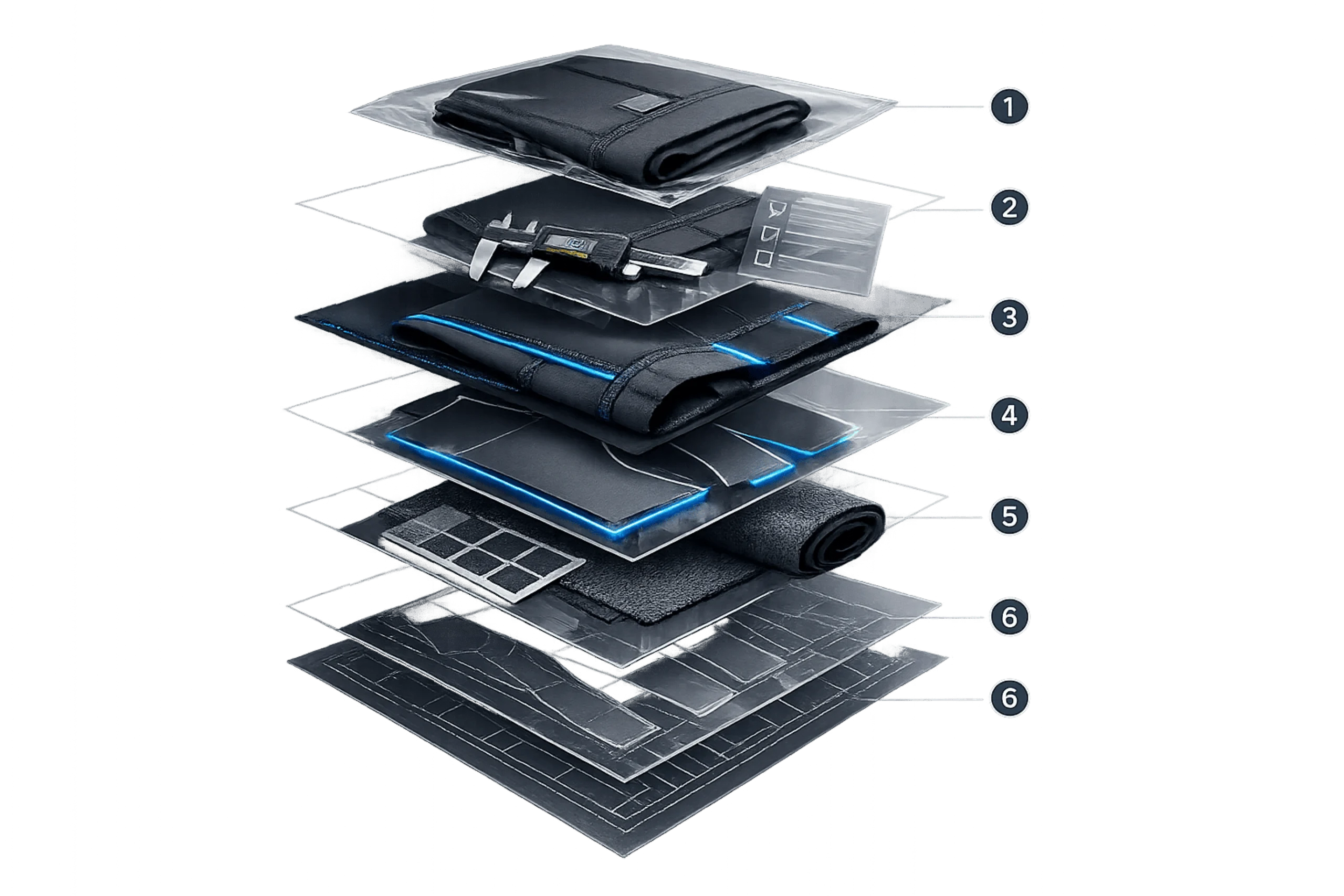 1

2

3

4

5

6

6